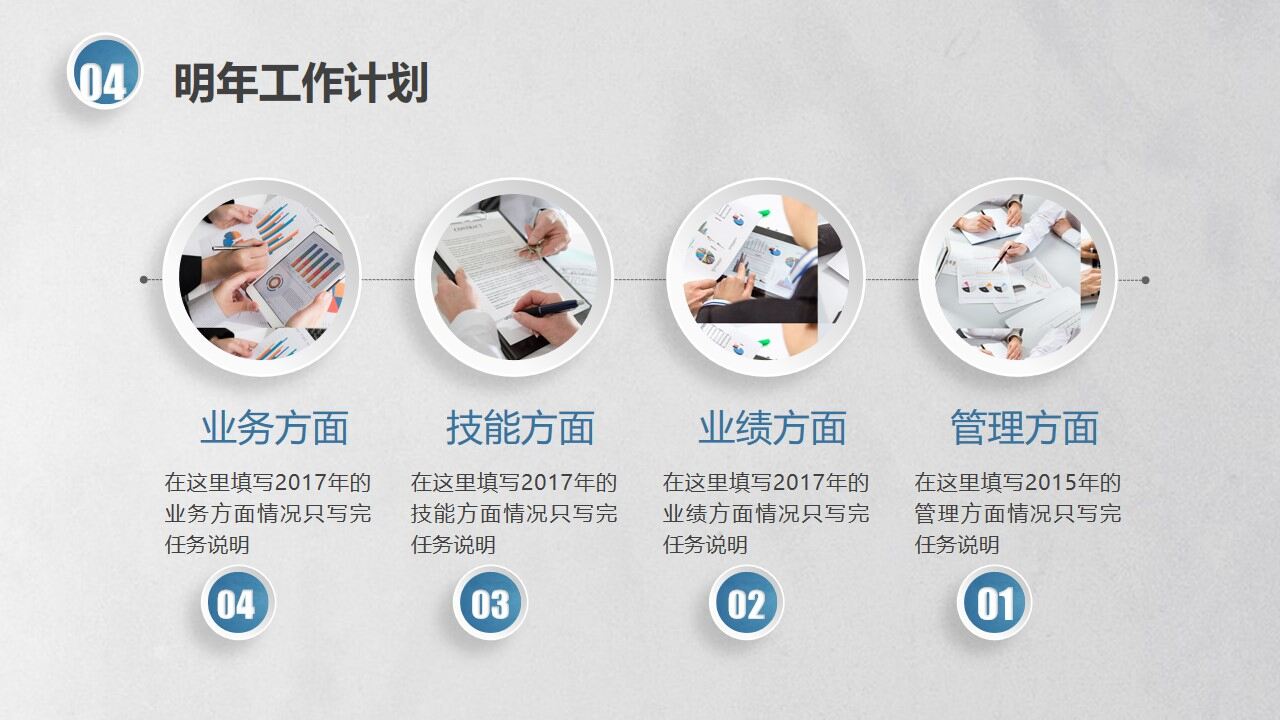 04 明年工作计划

业务方面

在这里填写2017年的业务方面情况只写完任务说明

04

技能方面

在这里填写2017年的技能方面情况只写完任务说明

03

业绩方面

在这里填写2017年的业绩方面情况只写完任务说明

02

管理方面

在这里填写2015年的管理方面情况只写完任务说明

01