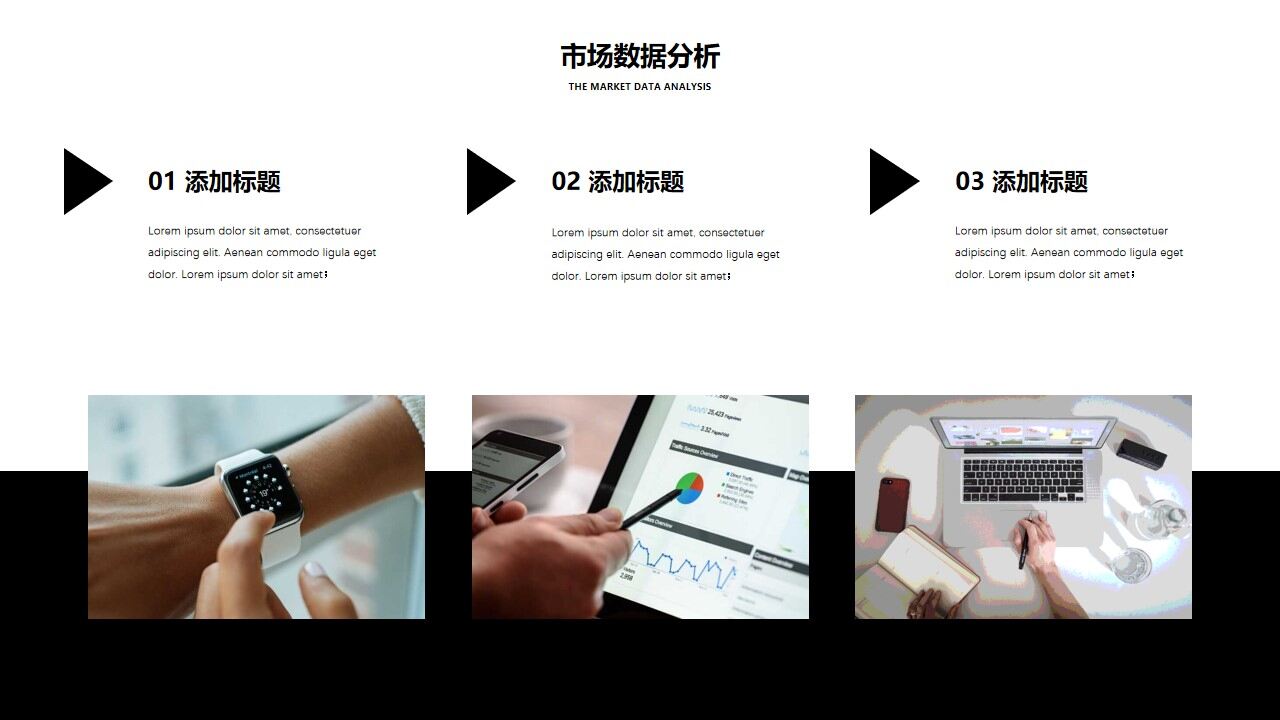 市场数据分析
THE MARKET DATA ANALYSIS

01 添加标题

Lorem ipsum dolor sit amet, consectetuer adipiscing elit. Aenean commodo ligula eget dolor. Lorem ipsum dolor sit amet;

02 添加标题

Lorem ipsum dolor sit amet, consectetuer adipiscing elit. Aenean commodo ligula eget dolor. Lorem ipsum dolor sit amet;

03 添加标题

Lorem ipsum dolor sit amet, consectetuer adipiscing elit. Aenean commodo ligula eget dolor. Lorem ipsum dolor sit amet;