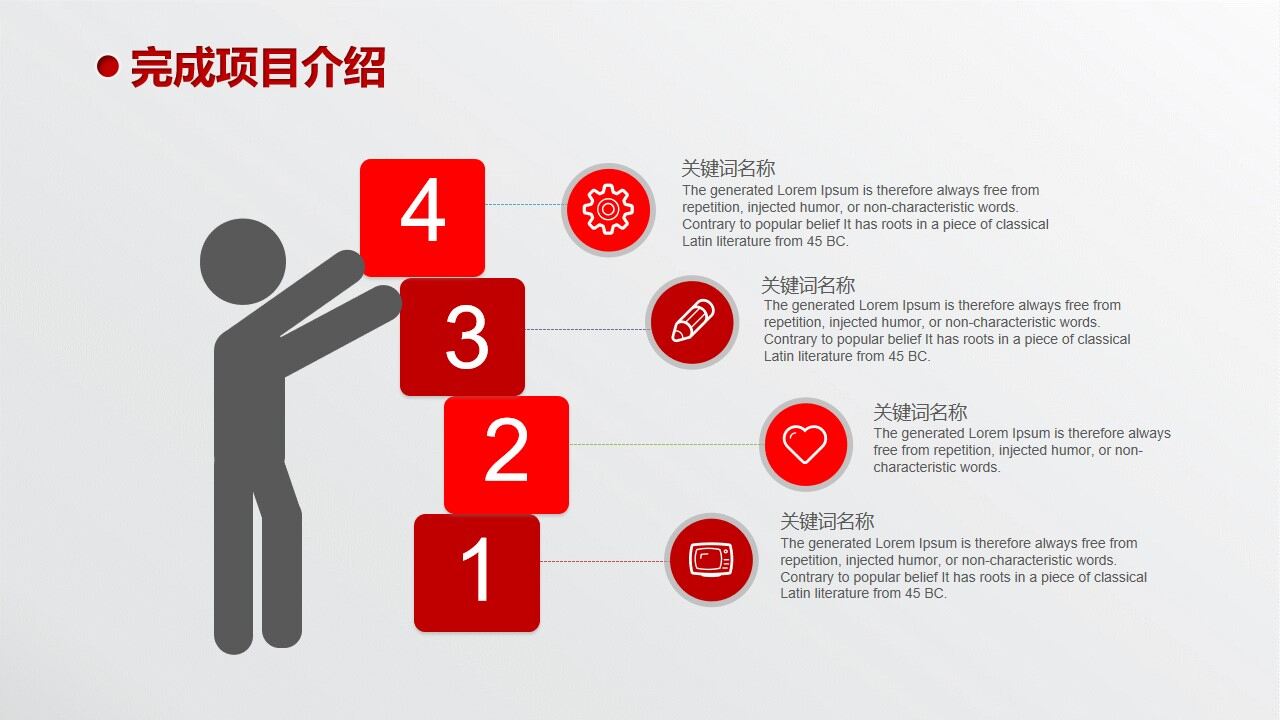 完成项目介绍

4

关键词名称
The generated Lorem Ipsum is therefore always free from repetition, injected humor, or non-characteristic words. Contrary to popular belief It has roots in a piece of classical Latin literature from 45 BC.

3

关键词名称
The generated Lorem Ipsum is therefore always free from repetition, injected humor, or non-characteristic words. Contrary to popular belief It has roots in a piece of classical Latin literature from 45 BC.

2

关键词名称
The generated Lorem Ipsum is therefore always free from repetition, injected humor, or non-characteristic words.

1

关键词名称
The generated Lorem Ipsum is therefore always free from repetition, injected humor, or non-characteristic words. Contrary to popular belief It has roots in a piece of classical Latin literature from 45 BC.