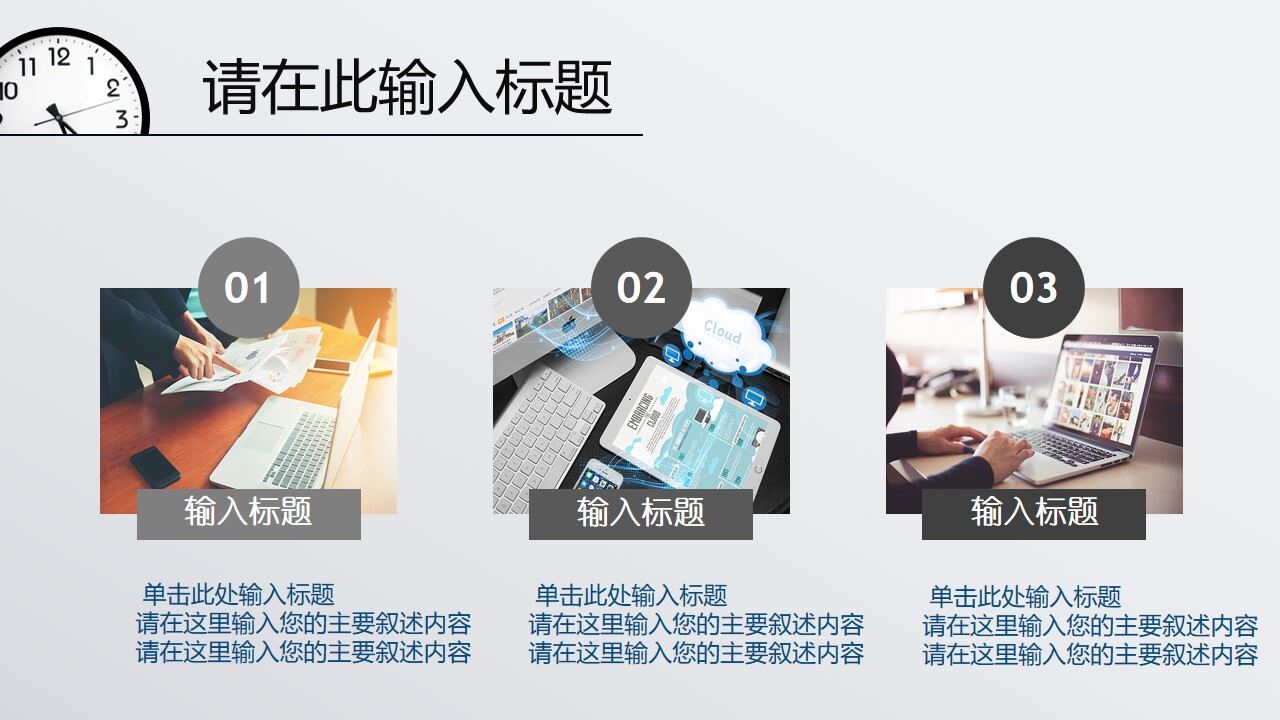 请在此输入标题

01

输入标题

单击此处输入标题
请在这里输入您的主要叙述内容
请在这里输入您的主要叙述内容

02

Cloud

输入标题

单击此处输入标题
请在这里输入您的主要叙述内容
请在这里输入您的主要叙述内容

03

输入标题

单击此处输入标题
请在这里输入您的主要叙述内容
请在这里输入您的主要叙述内容