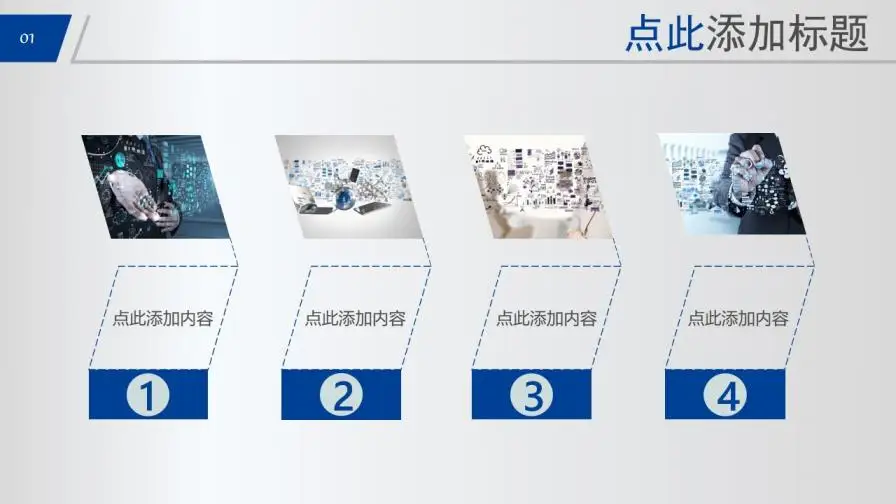 01

点此添加标题

点此添加内容

1

点此添加内容

2

点此添加内容

3

点此添加内容

4