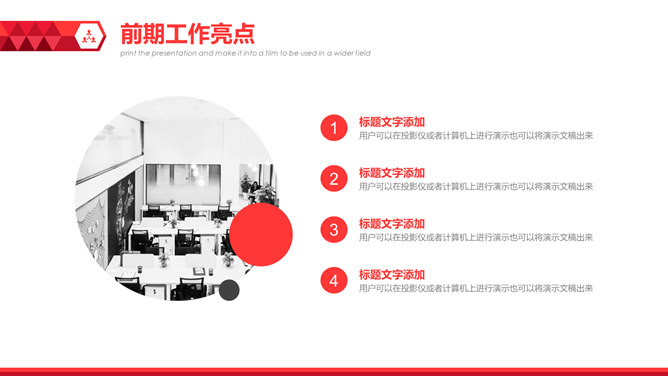 前期工作亮点
print the presentation and make it into a film to be used in a wider field

1
标题文字添加
用户可以在投影仪或者计算机上进行演示也可以将演示文稿出来

2
标题文字添加
用户可以在投影仪或者计算机上进行演示也可以将演示文稿出来

3
标题文字添加
用户可以在投影仪或者计算机上进行演示也可以将演示文稿出来

4
标题文字添加
用户可以在投影仪或者计算机上进行演示也可以将演示文稿出来