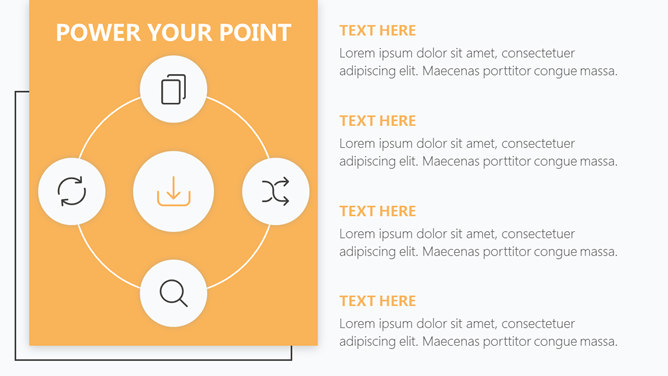 POWER YOUR POINT

TEXT HERE
Lorem ipsum dolor sit amet, consectetuer adipiscing elit. Maecenas porttitor congue massa.

TEXT HERE
Lorem ipsum dolor sit amet, consectetuer adipiscing elit. Maecenas porttitor congue massa.

TEXT HERE
Lorem ipsum dolor sit amet, consectetuer adipiscing elit. Maecenas porttitor congue massa.

TEXT HERE
Lorem ipsum dolor sit amet, consectetuer adipiscing elit. Maecenas porttitor congue massa.