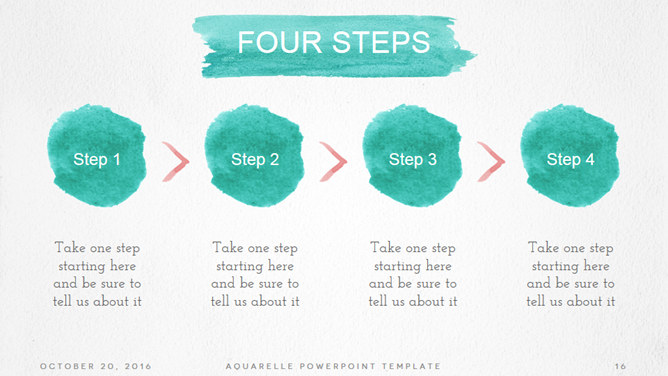 FOUR STEPS

Step 1

Step 2

Step 3

Step 4

Take one step starting here and be sure to tell us about it

Take one step starting here and be sure to tell us about it

Take one step starting here and be sure to tell us about it

Take one step starting here and be sure to tell us about it

OCTOBER 20, 2016

AQUARELLE POWERPOINT TEMPLATE

16