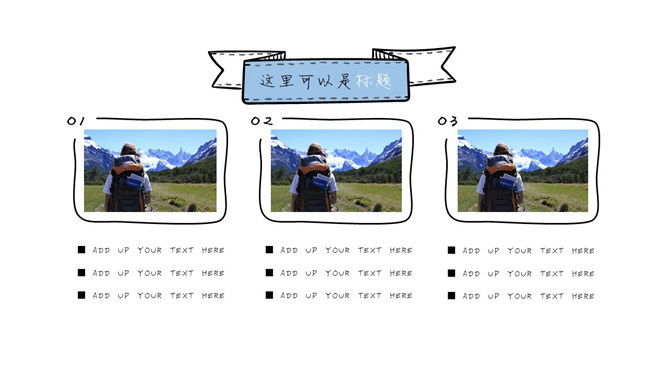 这里可以是标题

01

■ ADD UP YOUR TEXT HERE
■ ADD UP YOUR TEXT HERE
■ ADD UP YOUR TEXT HERE

02

■ ADD UP YOUR TEXT HERE
■ ADD UP YOUR TEXT HERE
■ ADD UP YOUR TEXT HERE

03

■ ADD UP YOUR TEXT HERE
■ ADD UP YOUR TEXT HERE
■ ADD UP YOUR TEXT HERE